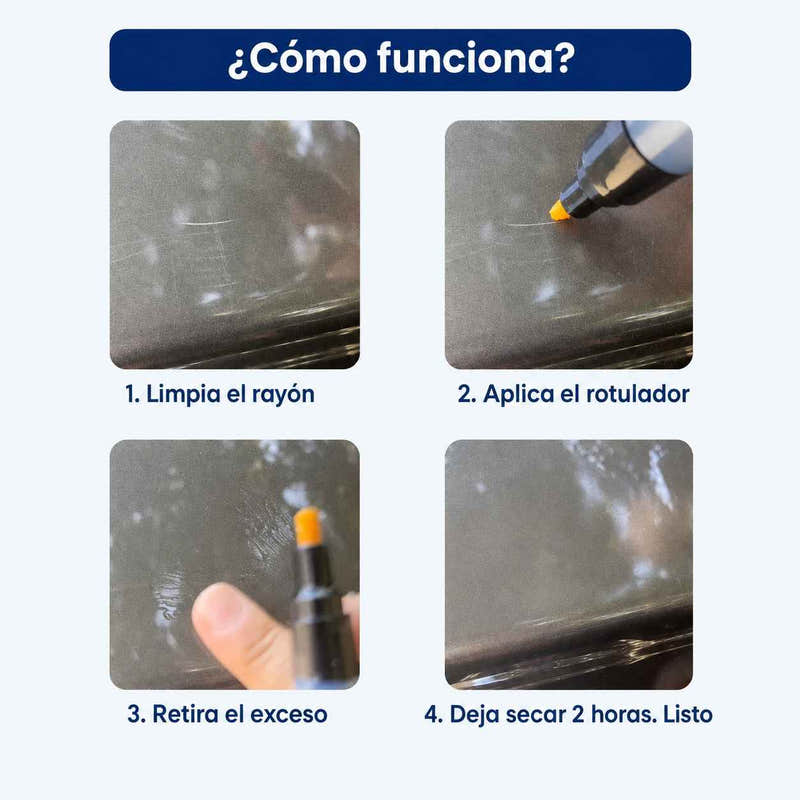 ¿Cómo funciona?

1. Limpia el rayón

2. Aplica el rotulador

3. Retira el exceso

4. Deja secar 2 horas. Listo